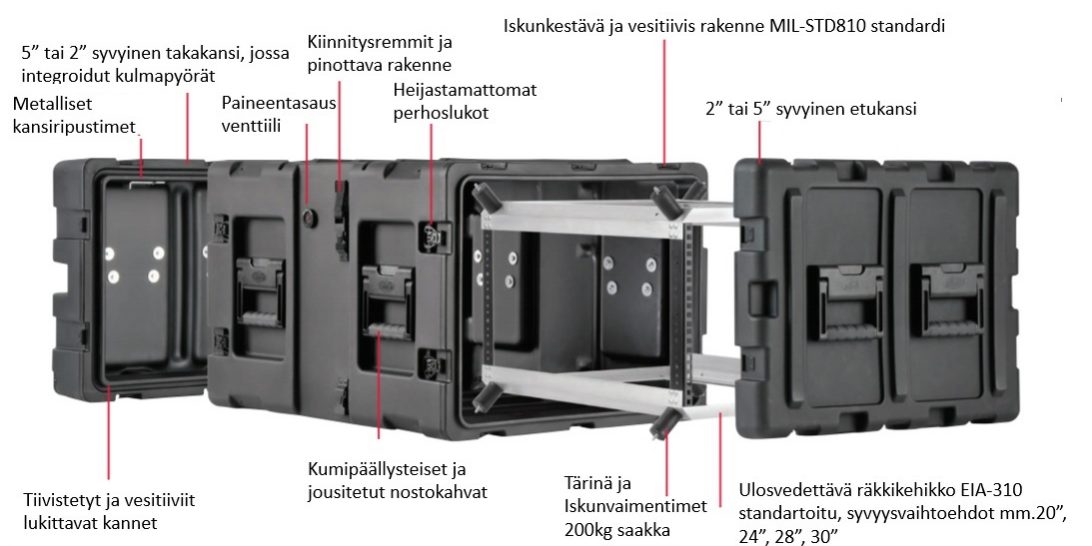 5” tai 2” syvyinen takakansi, jossa integroidut kulmapyörät

Metalliset kansiripustimet

Paineentasaus venttiili

Kiinnitysremmit ja pinottava rakenne

Heijastamattomat perhoslukot

Iskunkestävä ja vesitiivis rakenne MIL-STD810 standardi

2” tai 5” syvyinen etukansi

Tiivistetyt ja vesitiiviit lukittavat kannet

Kumipäällysteiset ja jousitetut nostokahvat

Tärinä ja Iskunvaimentimet 200kg saakka

Ulosvedettävä räkkikehikko EIA-310 standartoitu, syvyysvaihtoehdot mm.20”, 24”, 28”, 30”